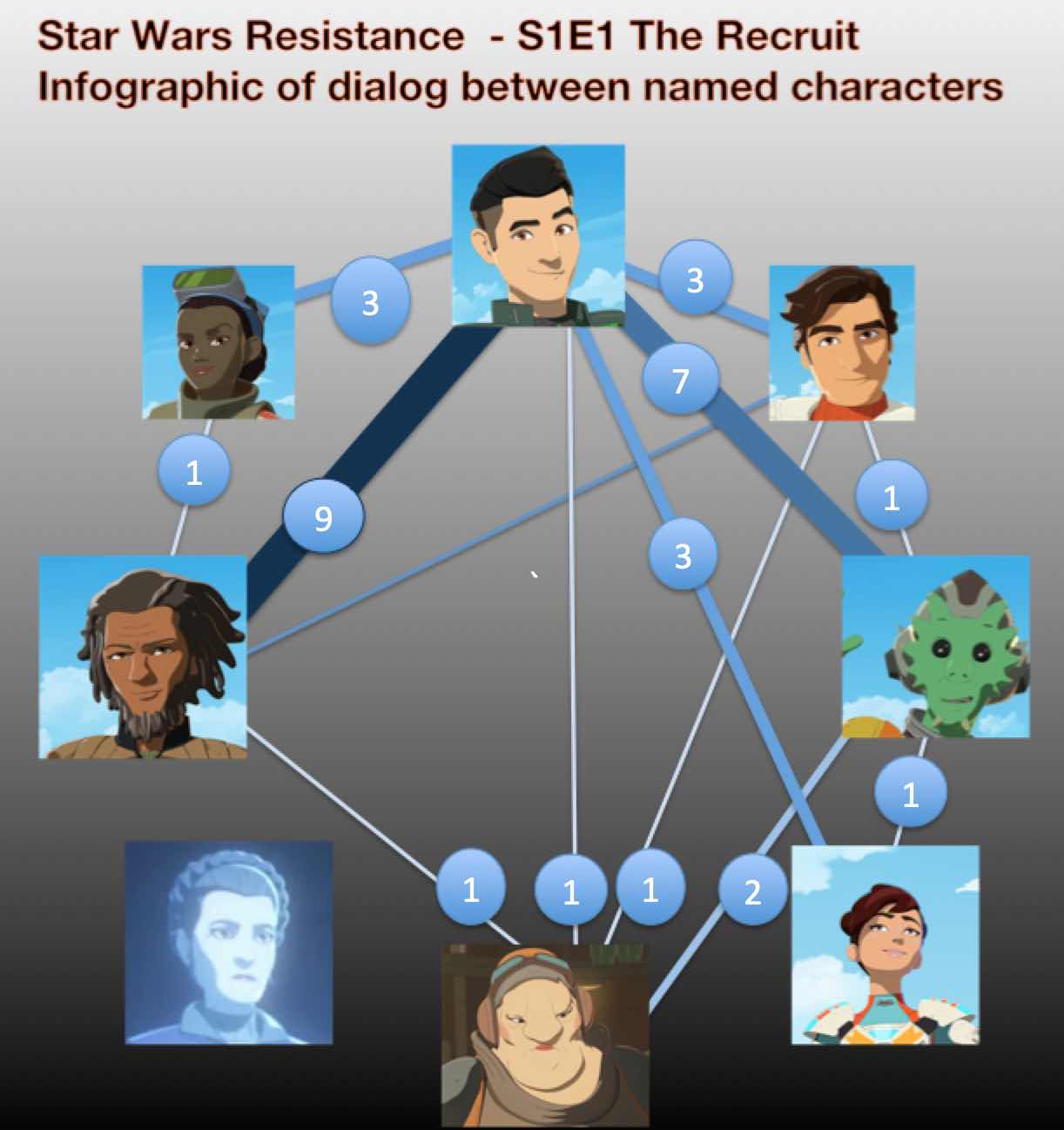 Star Wars Resistance - S1E1 The Recruit
Infographic of dialog between named characters

3
3
7
1
9
1
3
1
1
1
1
2